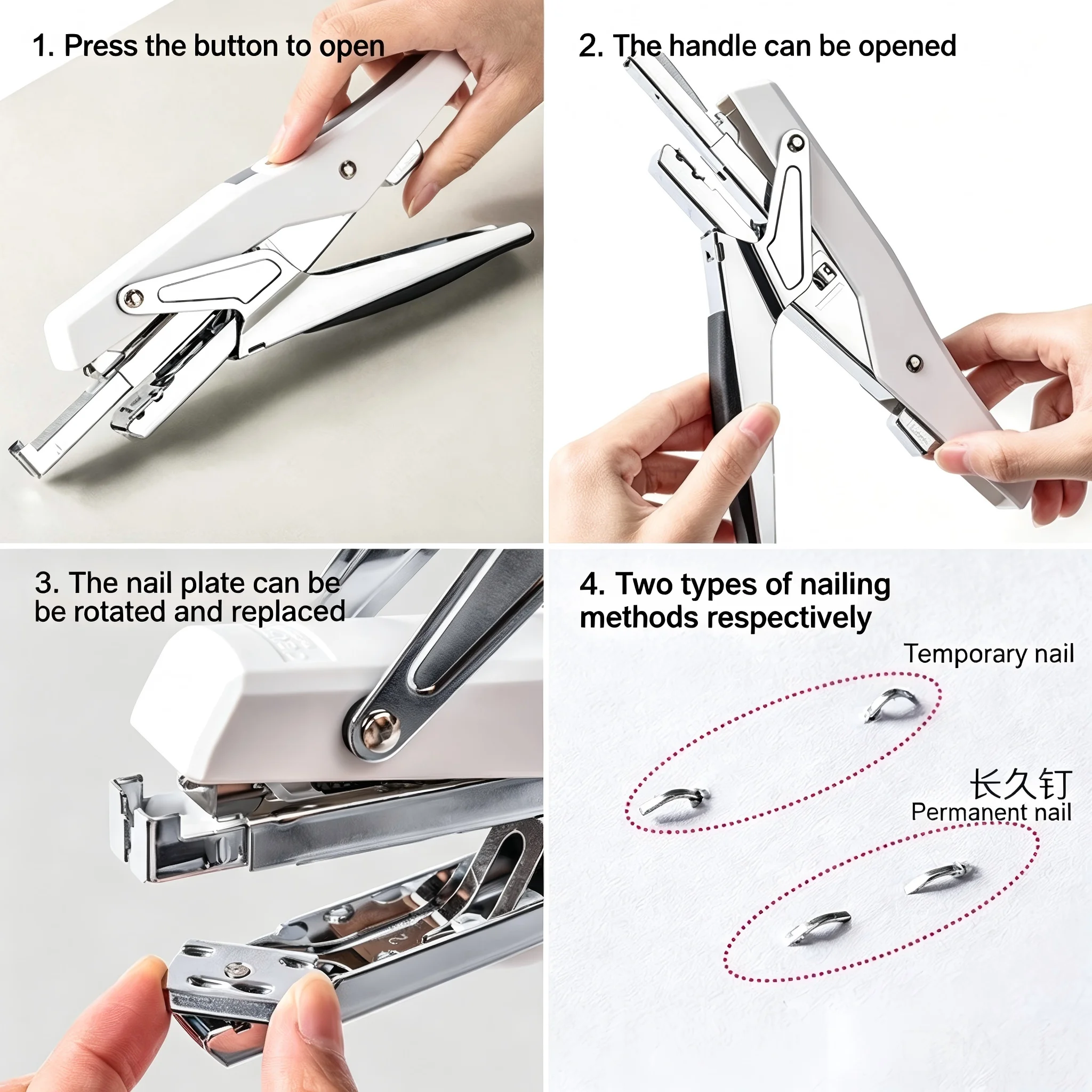 1. Press the button to open

2. The handle can be opened

3. The nail plate can be be rotated and replaced

4. Two types of nailing methods respectively

Temporary nail

长久钉
Permanent nail